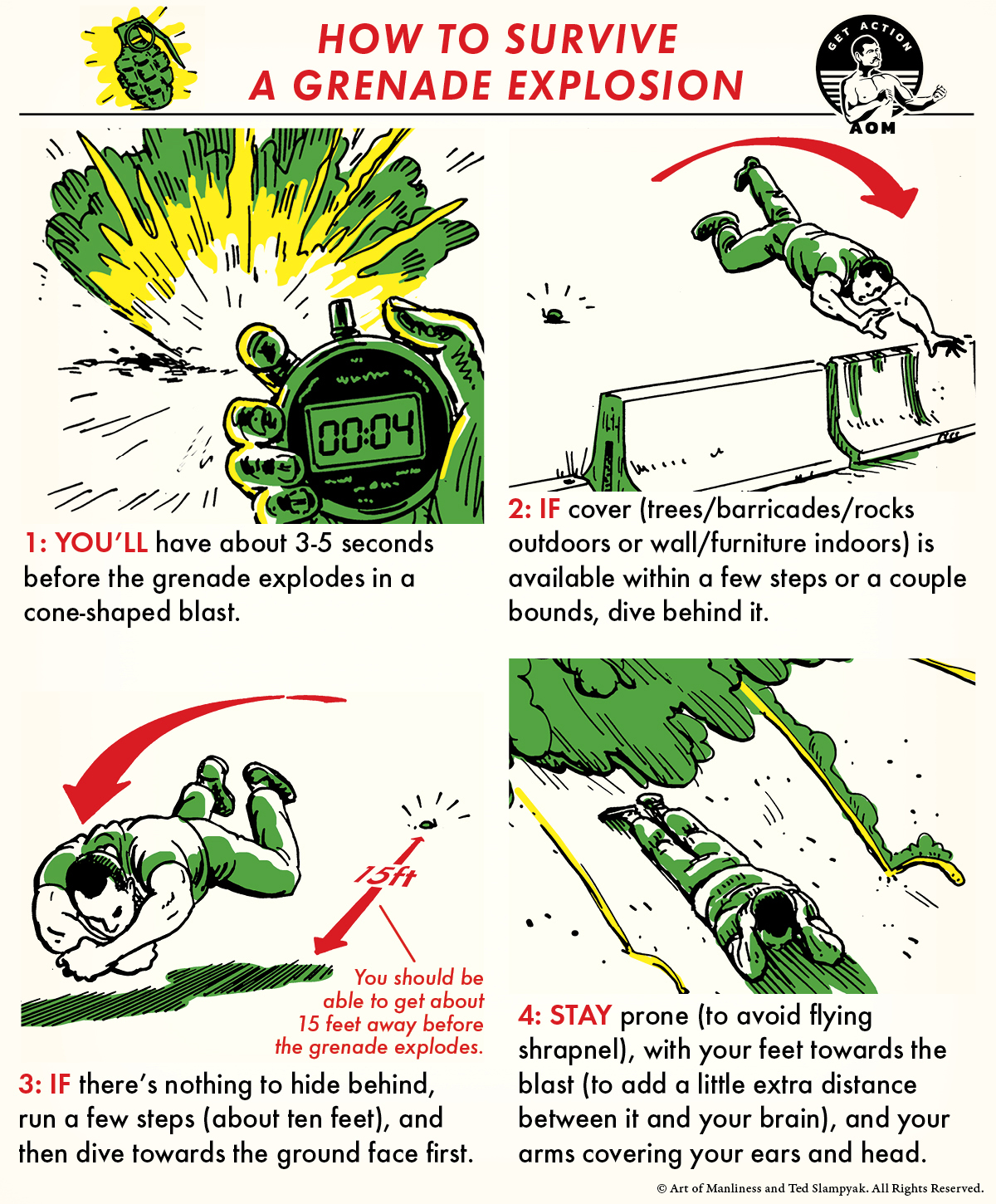 HOW TO SURVIVE
A GRENADE EXPLOSION

GET ACTION
AOM

00:04

1: YOU'LL have about 3-5 seconds before the grenade explodes in a cone-shaped blast.

2: IF cover (trees/barricades/rocks outdoors or wall/furniture indoors) is available within a few steps or a couple bounds, dive behind it.

15ft

You should be able to get about 15 feet away before the grenade explodes.

3: IF there's nothing to hide behind, run a few steps (about ten feet), and then dive towards the ground face first.

4: STAY prone (to avoid flying shrapnel), with your feet towards the blast (to add a little extra distance between it and your brain), and your arms covering your ears and head.

© Art of Manliness and Ted Slampyak. All Rights Reserved.