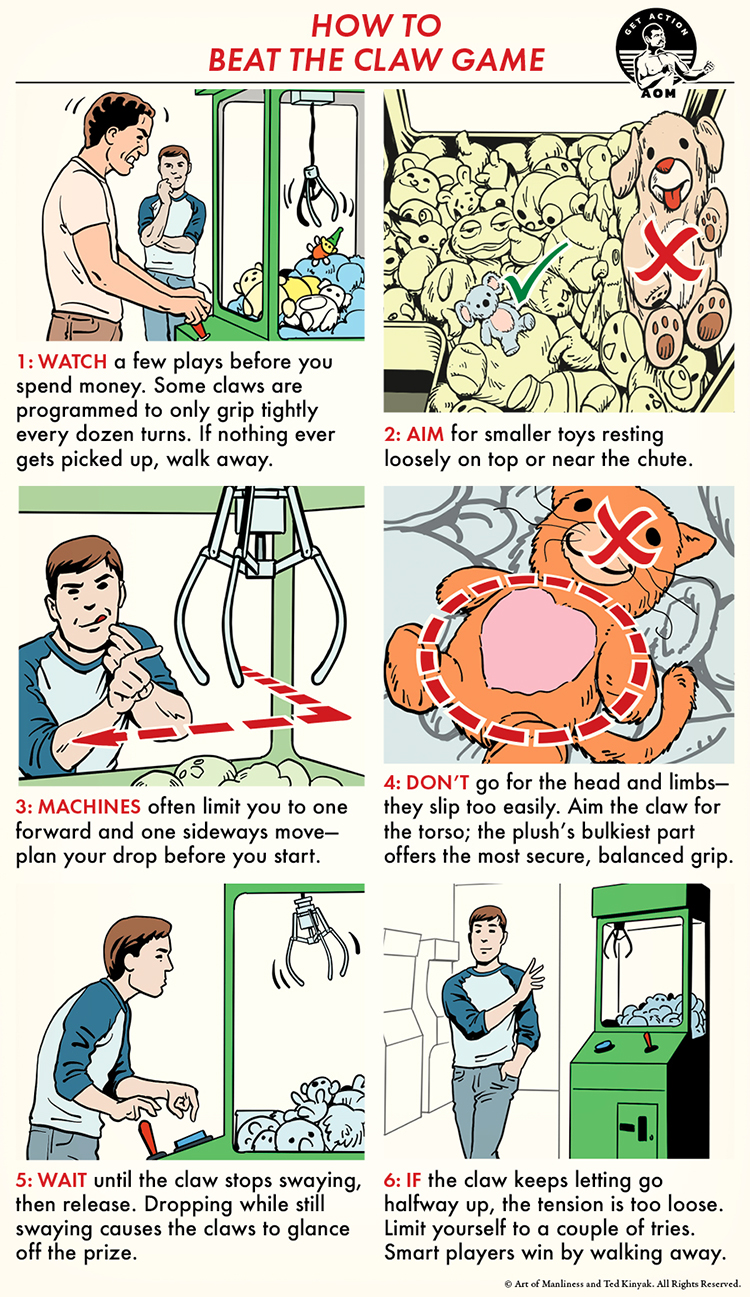 HOW TO
BEAT THE CLAW GAME

GET ACTION
AOM

1: WATCH a few plays before you spend money. Some claws are programmed to only grip tightly every dozen turns. If nothing ever gets picked up, walk away.

2: AIM for smaller toys resting loosely on top or near the chute.

3: MACHINES often limit you to one forward and one sideways move—plan your drop before you start.

4: DON'T go for the head and limbs—they slip too easily. Aim the claw for the torso; the plush's bulkiest part offers the most secure, balanced grip.

5: WAIT until the claw stops swaying, then release. Dropping while still swaying causes the claws to glance off the prize.

6: IF the claw keeps letting go halfway up, the tension is too loose. Limit yourself to a couple of tries. Smart players win by walking away.

© Art of Manliness and Ted Kinyak. All Rights Reserved.