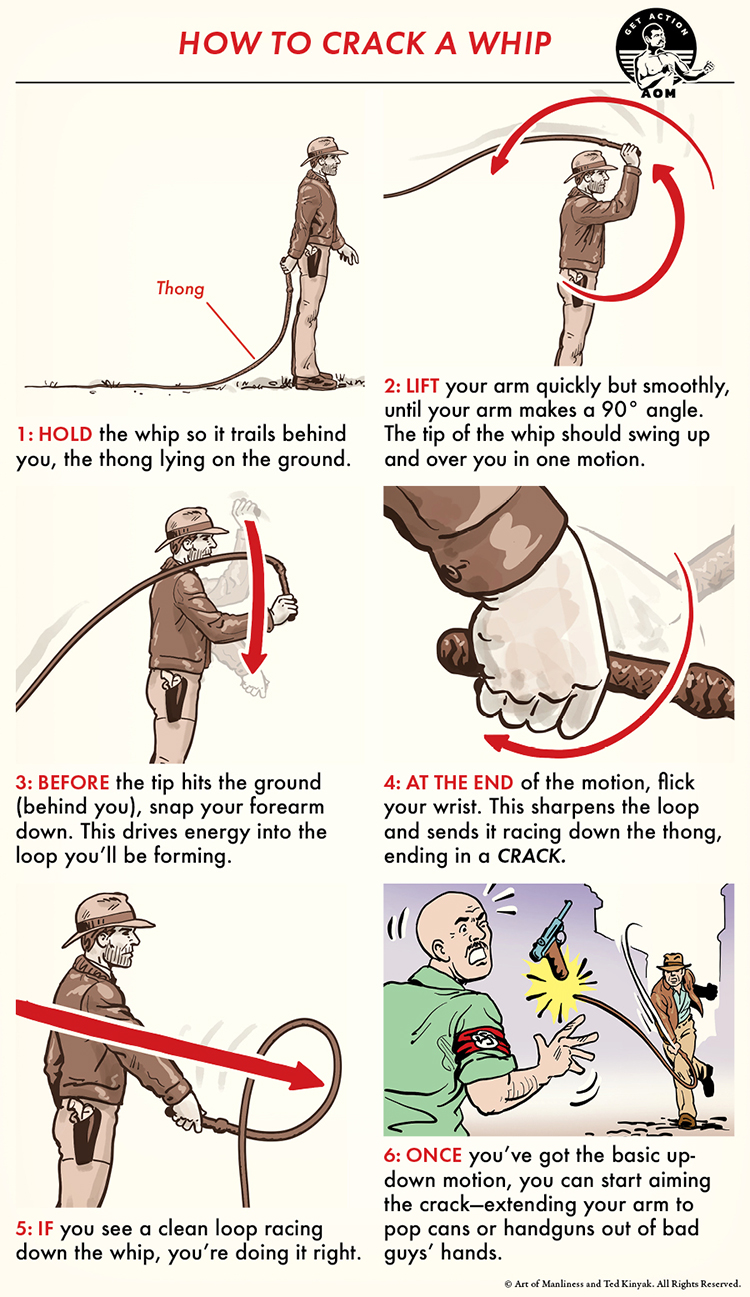 HOW TO CRACK A WHIP

GET ACTION AOM

Thong

1: HOLD the whip so it trails behind you, the thong lying on the ground.

2: LIFT your arm quickly but smoothly, until your arm makes a 90° angle. The tip of the whip should swing up and over you in one motion.

3: BEFORE the tip hits the ground (behind you), snap your forearm down. This drives energy into the loop you'll be forming.

4: AT THE END of the motion, flick your wrist. This sharpens the loop and sends it racing down the thong, ending in a CRACK.

5: IF you see a clean loop racing down the whip, you're doing it right.

6: ONCE you've got the basic up-down motion, you can start aiming the crack—extending your arm to pop cans or handguns out of bad guys' hands.

© Art of Manliness and Ted Kinyak. All Rights Reserved.