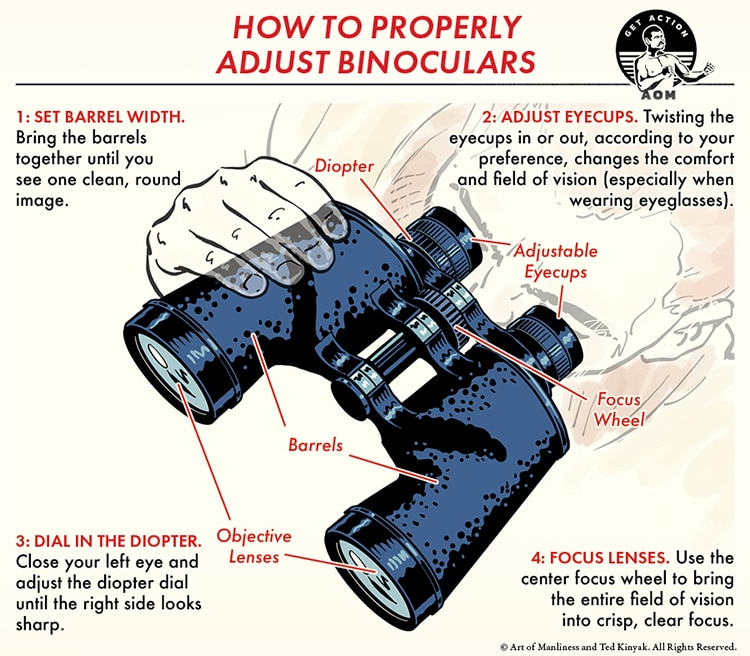 HOW TO PROPERLY ADJUST BINOCULARS

GET ACTION
AOM

1: SET BARREL WIDTH. Bring the barrels together until you see one clean, round image.

2: ADJUST EYECUPS. Twisting the eyecups in or out, according to your preference, changes the comfort and field of vision (especially when wearing eyeglasses).

Diopter

Adjustable Eyecups

Focus Wheel

Barrels

Objective Lenses

3: DIAL IN THE DIOPTER. Close your left eye and adjust the diopter dial until the right side looks sharp.

4: FOCUS LENSES. Use the center focus wheel to bring the entire field of vision into crisp, clear focus.

© Art of Manliness and Ted Kinyak. All Rights Reserved.